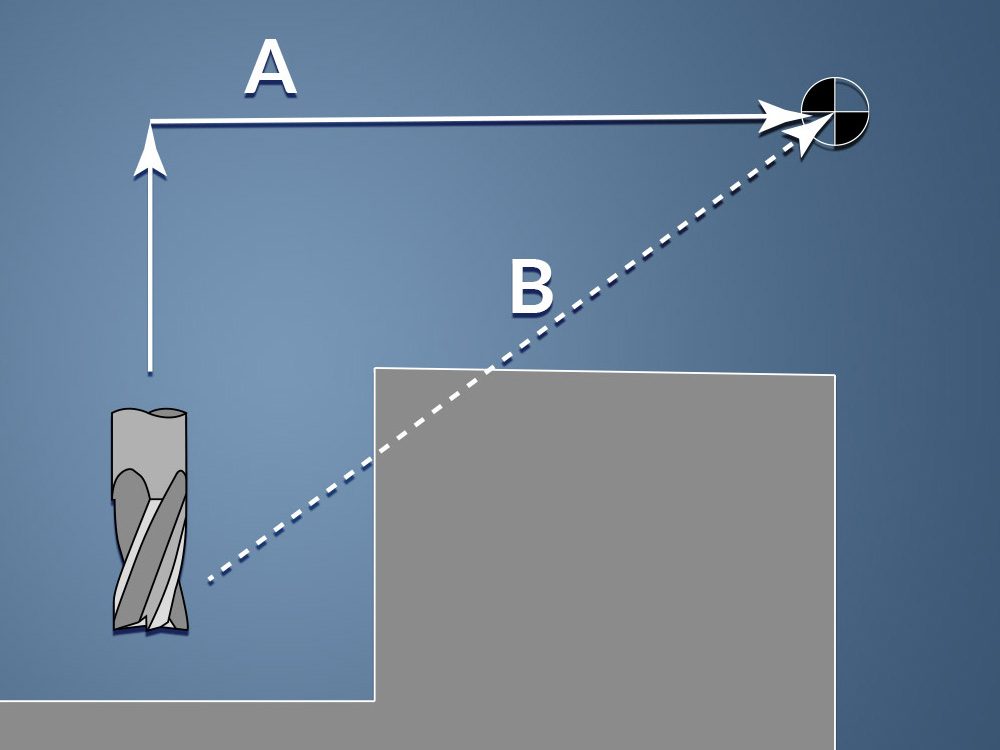 A

B